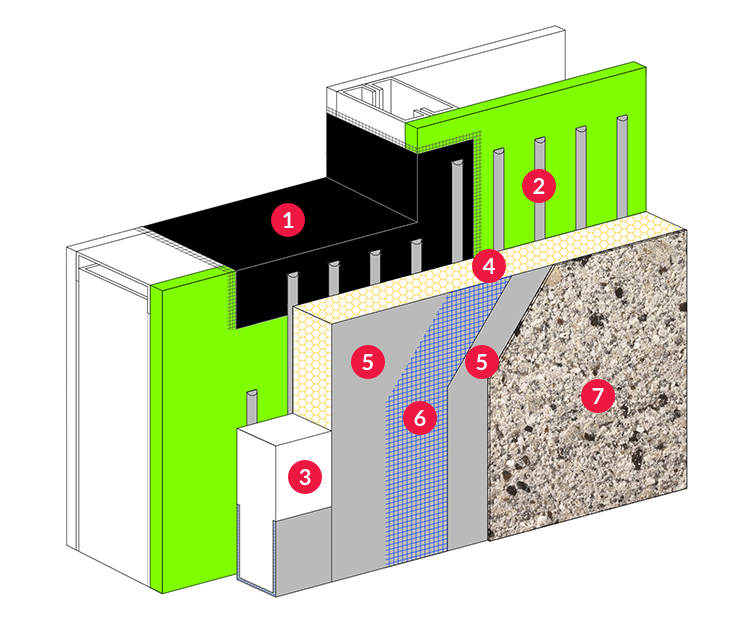 1
2
4
5
5
6
7
3